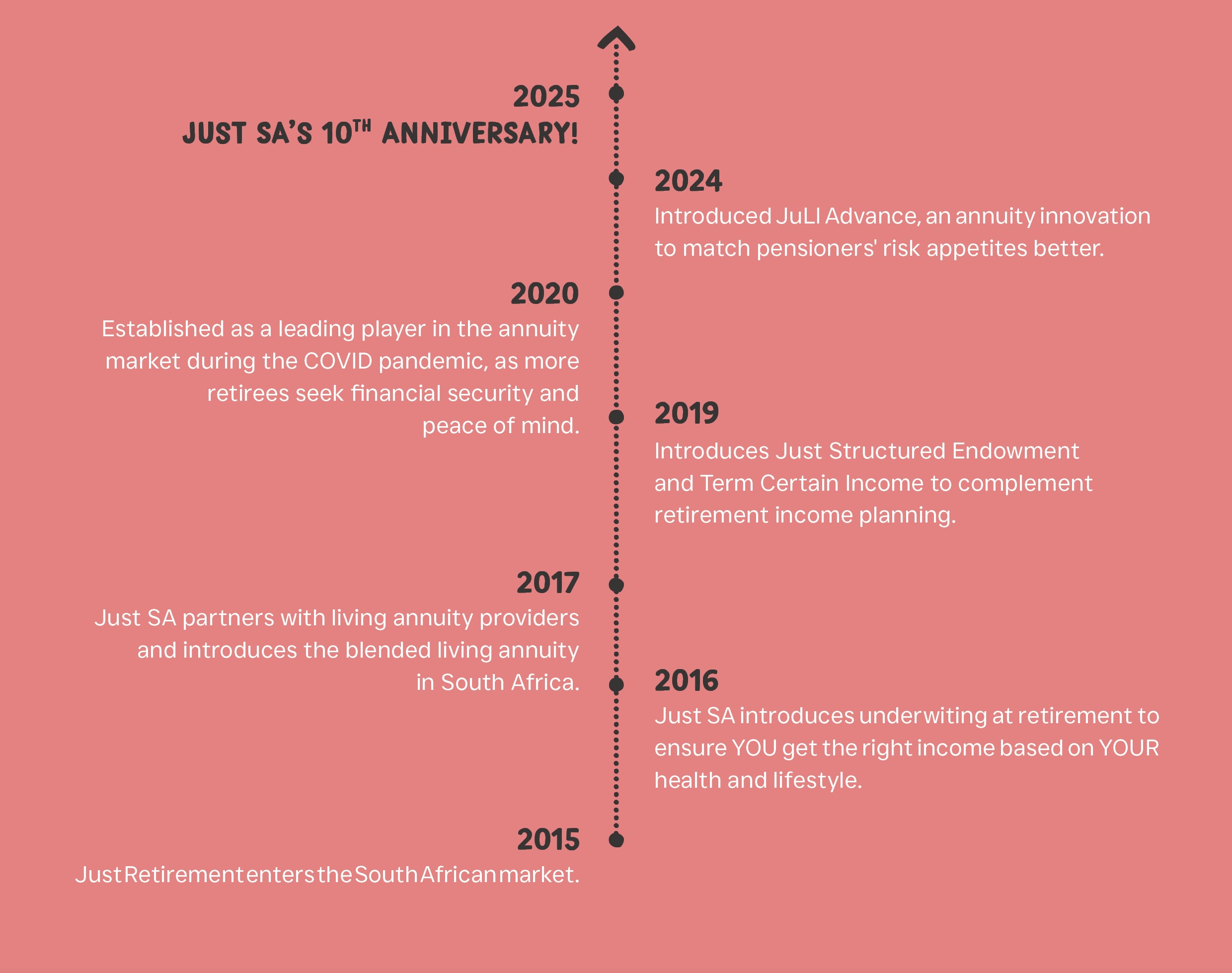 2025

JUST SA'S 10$^{TH}$ ANNIVERSARY!

2024

Introduced JuLI Advance, an annuity innovation to match pensioners' risk appetites better.

2020

Established as a leading player in the annuity market during the COVID pandemic, as more retirees seek financial security and peace of mind.

2019

Introduces Just Structured Endowment and Term Certain Income to complement retirement income planning.

2017

Just SA partners with living annuity providers and introduces the blended living annuity in South Africa.

2016

Just SA introduces underwiting at retirement to ensure YOU get the right income based on YOUR health and lifestyle.

2015

Just Retirement enters the South African market.